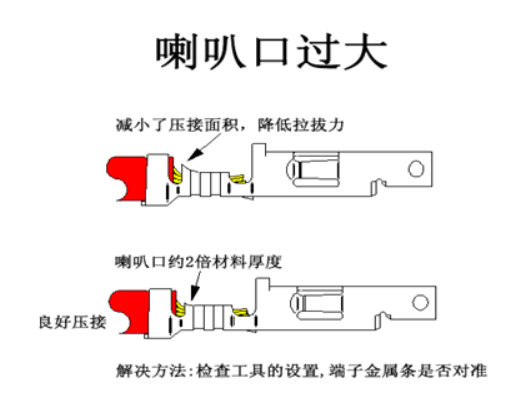 喇叭口过大

减小了压接面积，降低拉拔力

喇叭口约2倍材料厚度

良好压接

解决方法:检查工具的设置,端子金属条是否对准